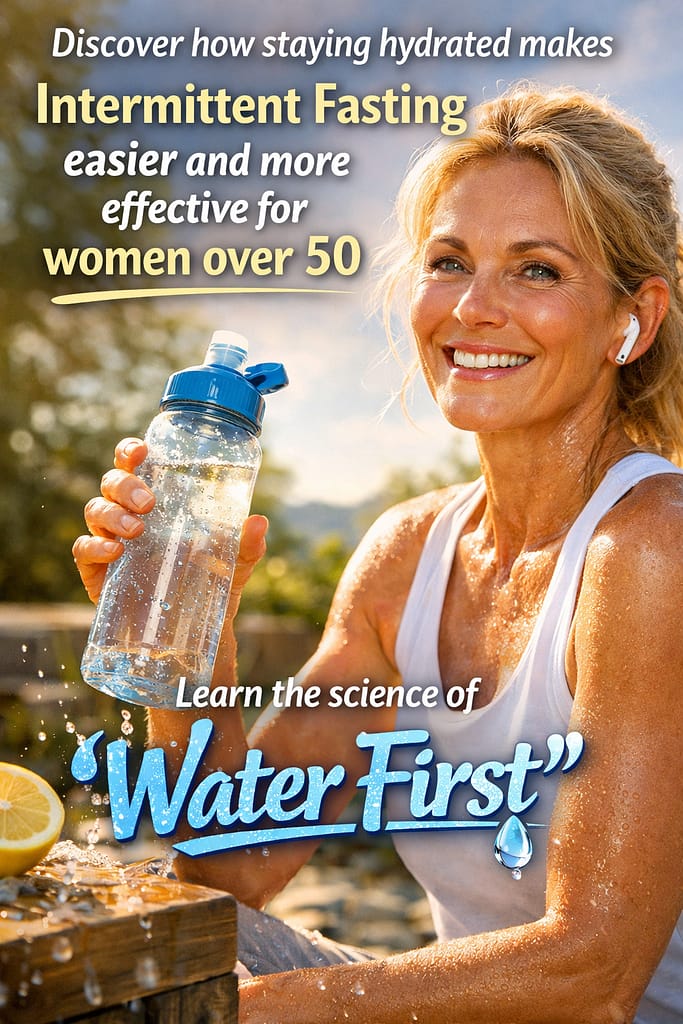 Discover how staying hydrated makes
Intermittent Fasting
easier and more effective for
women over 50

Learn the science of
"Water First"